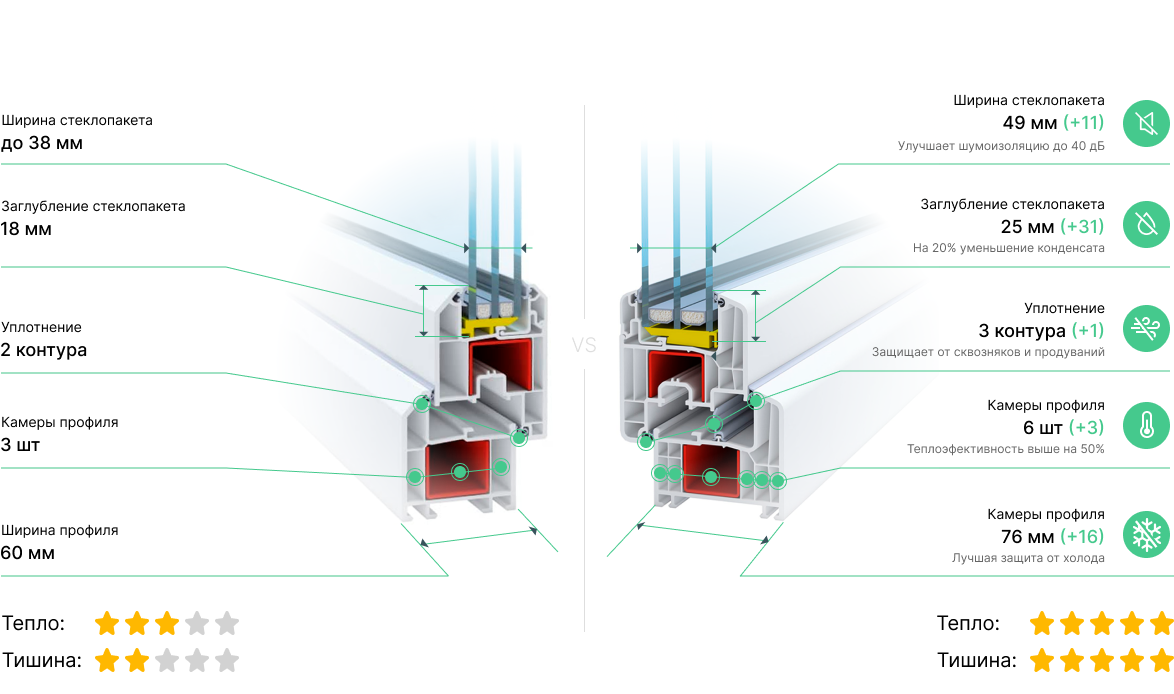 Ширина стеклопакета
до 38 мм

Заглубление стеклопакета
18 мм

Уплотнение
2 контура

Камеры профиля
3 шт

Ширина профиля
60 мм

Тепло:

Тишина:

VS

Ширина стеклопакета
49 мм (+11)
Улучшает шумоизоляцию до 40 дБ

Заглубление стеклопакета
25 мм (+31)
На 20% уменьшение конденсата

Уплотнение
3 контура (+1)
Защищает от сквозняков и продуваний

Камеры профиля
6 шт (+3)
Теплоэфективность выше на 50%

Камеры профиля
76 мм (+16)
Лучшая защита от холода

Тепло:

Тишина: